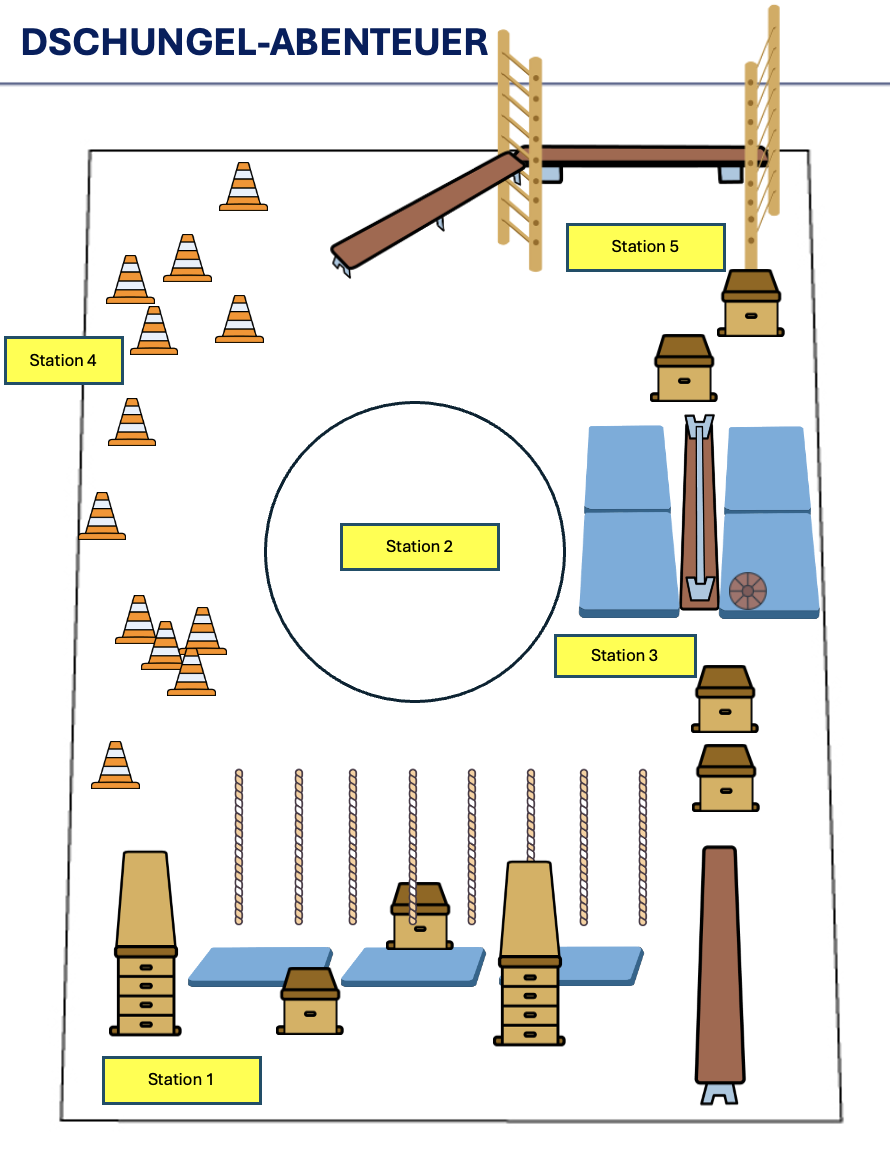 DSCHUNGEL-ABENTEUER

Station 5

Station 4

Station 2

Station 3

Station 1